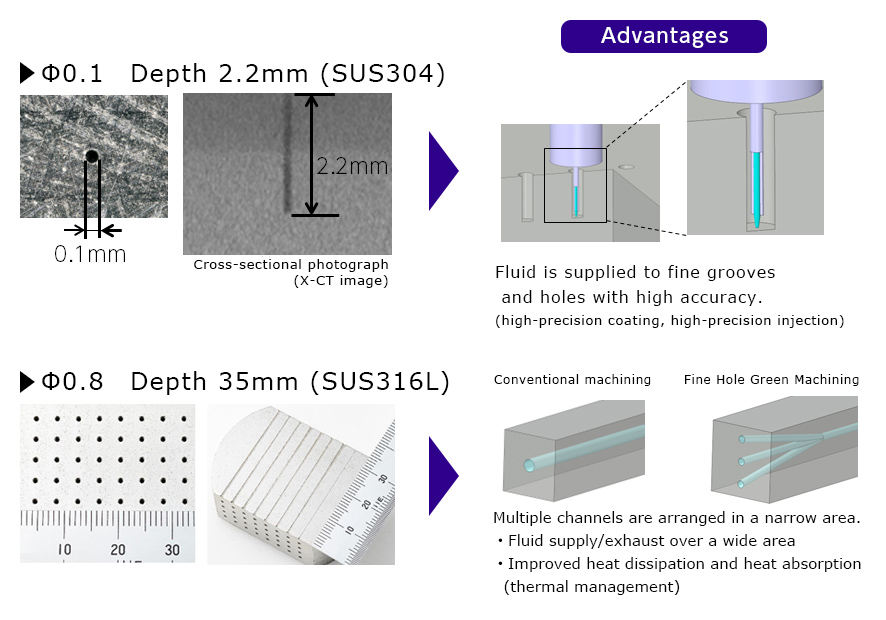 Advantages

▶Φ0.1 Depth 2.2mm (SUS304)

0.1mm

2.2mm

Cross-sectional photograph (X-CT image)

Fluid is supplied to fine grooves and holes with high accuracy.
(high-precision coating, high-precision injection)

▶Φ0.8 Depth 35mm (SUS316L)

10 20 30

30 20 10

Conventional machining

Fine Hole Green Machining

Multiple channels are arranged in a narrow area.
・Fluid supply/exhaust over a wide area
・Improved heat dissipation and heat absorption (thermal management)