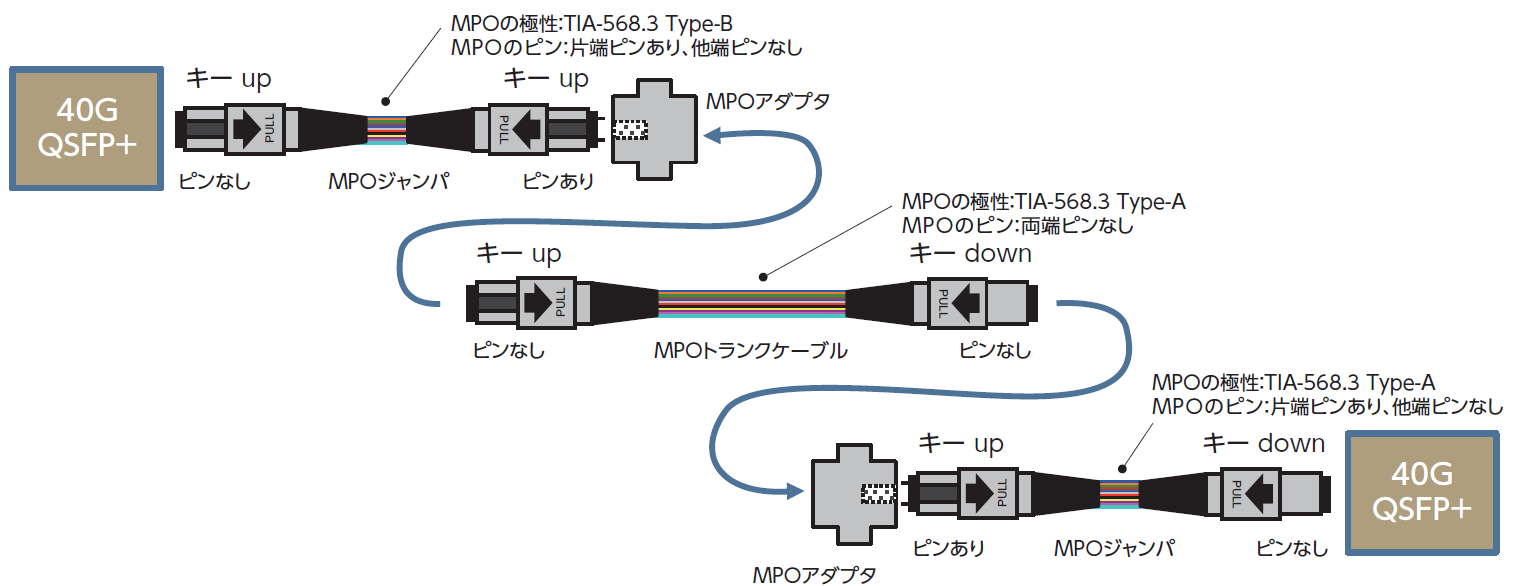 MPOの極性:TIA-568.3 Type-B
MPOのピン:片端ピンあり、他端ピンなし

40G
QSFP+

キー up

PULL

ピンなし

MPOジャンパ

キー up

PULL

ピンあり

MPOアダプタ

MPOの極性:TIA-568.3 Type-A
MPOのピン:両端ピンなし

キー up

PULL

ピンなし

MPOトランクケーブル

キー down

PULL

ピンなし

MPOの極性:TIA-568.3 Type-A
MPOのピン:片端ピンあり、他端ピンなし

MPOアダプタ

キー up

PULL

ピンあり

MPOジャンパ

キー down

PULL

ピンなし

40G
QSFP+